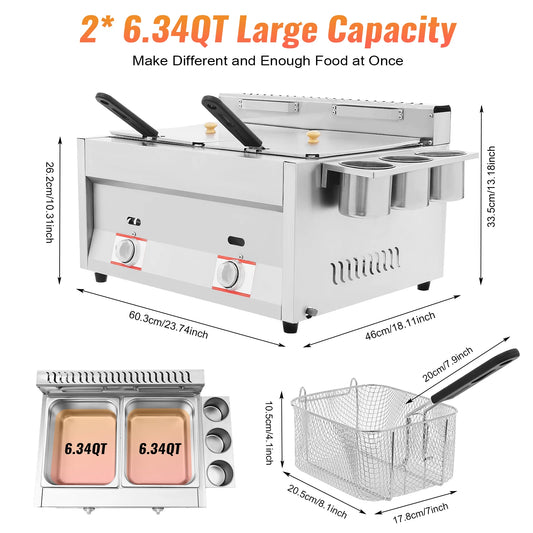 2* 6.34QT Large Capacity

Make Different and Enough Food at Once

26.2cm/10.31inch

33.5cm/13.18inch

60.3cm/23.74inch

46cm/18.11inch

6.34QT

6.34QT

20cm/7.9inch

10.5cm/4.1inch

20.5cm/8.1inch

17.8cm/7inch