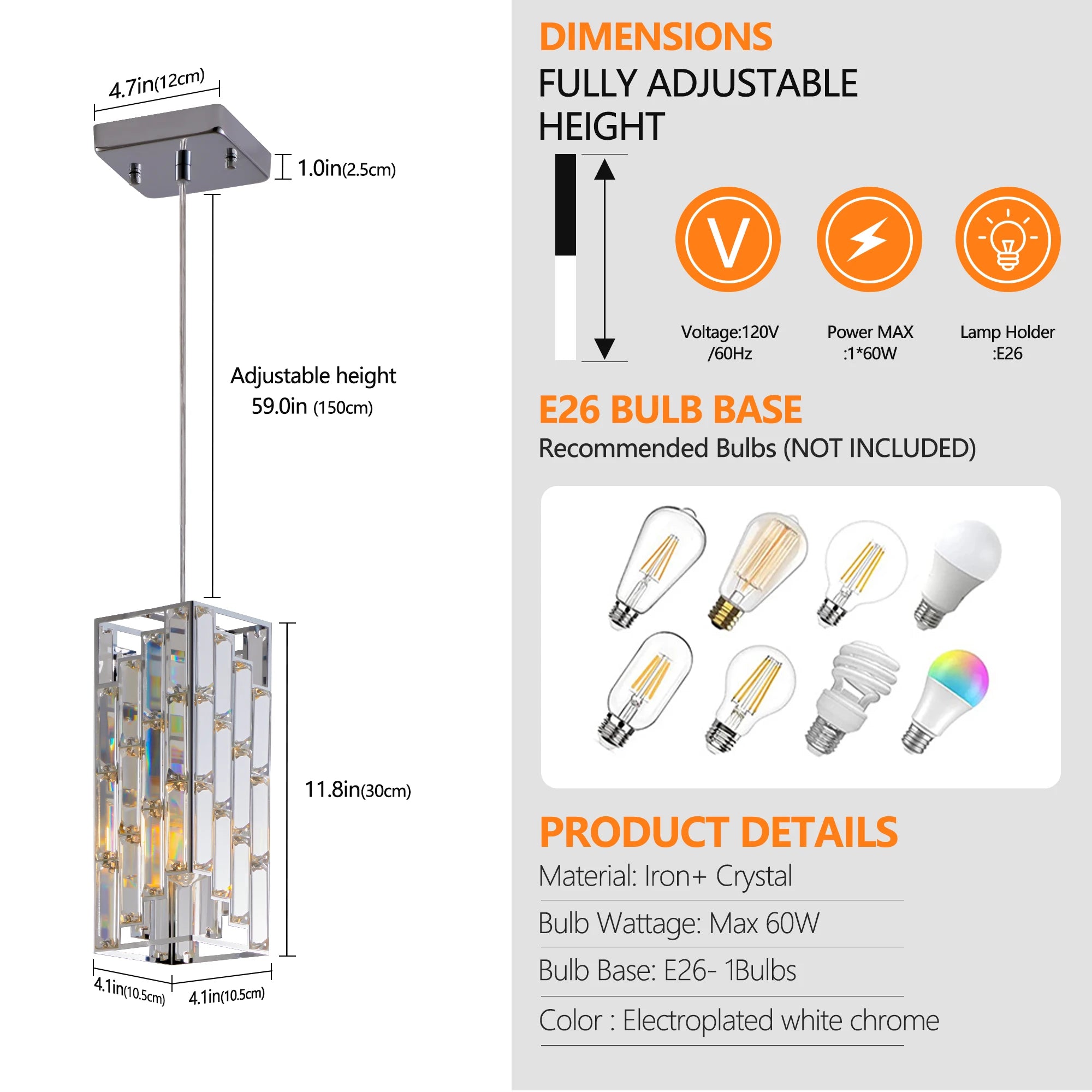 4.7in(12cm)

1.0in(2.5cm)

Adjustable height 59.0in (150cm)

11.8in(30cm)

4.1in(10.5cm) 4.1in(10.5cm)

DIMENSIONS

FULLY ADJUSTABLE HEIGHT

V

Voltage:120V /60Hz

Power MAX :1*60W

Lamp Holder :E26

E26 BULB BASE

Recommended Bulbs (NOT INCLUDED)

PRODUCT DETAILS

Material: Iron+ Crystal

Bulb Wattage: Max 60W

Bulb Base: E26- 1Bulbs

Color : Electroplated white chrome