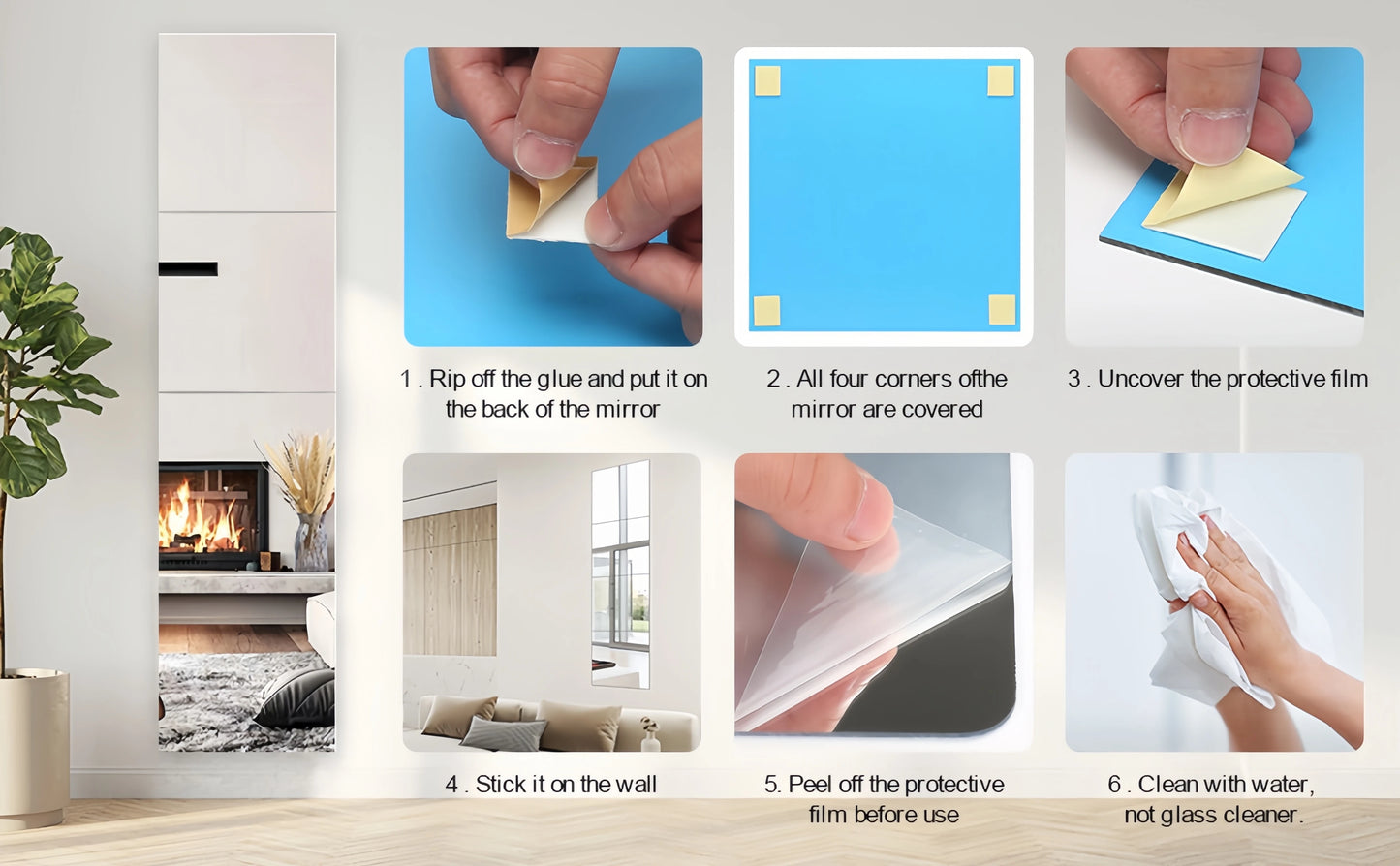 1 . Rip off the glue and put it on the back of the mirror

2 . All four corners ofthe mirror are covered

3 . Uncover the protective film

4 . Stick it on the wall

5. Peel off the protective film before use

6 . Clean with water, not glass cleaner.