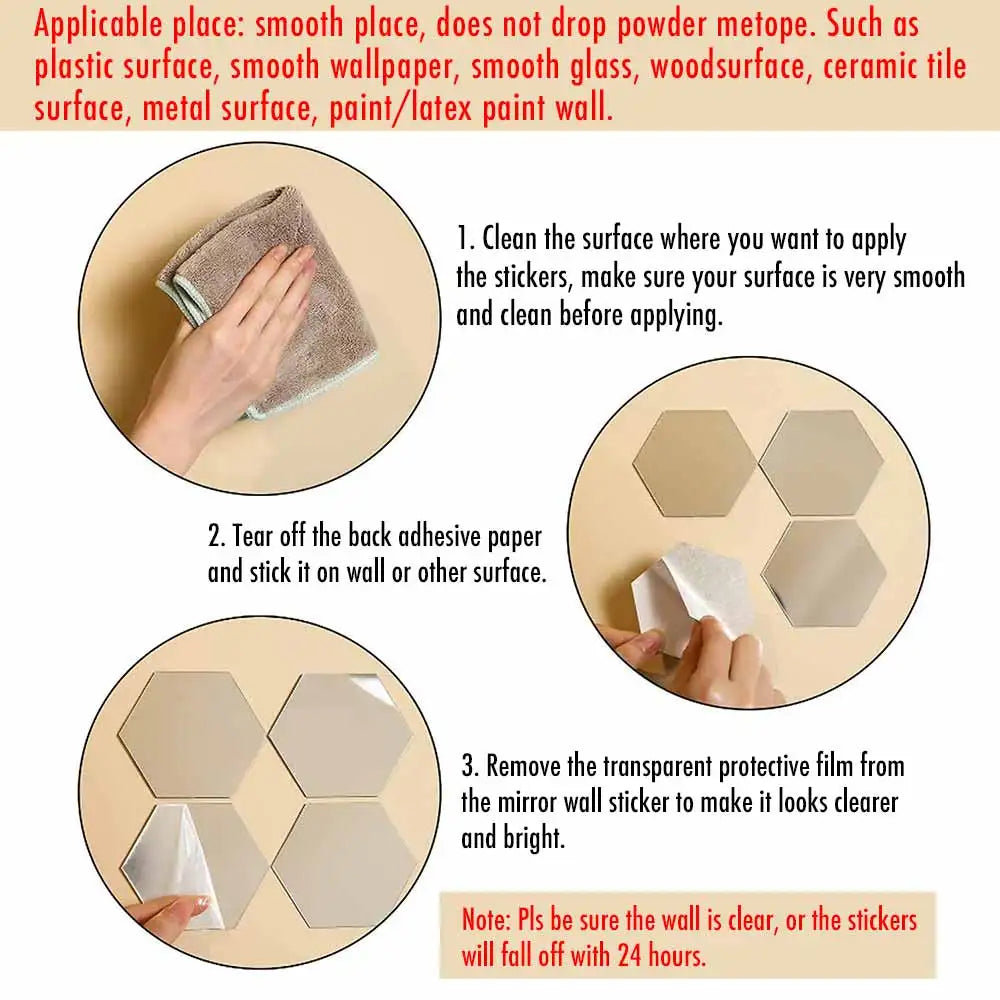 Applicable place: smooth place, does not drop powder metope. Such as plastic surface, smooth wallpaper, smooth glass, woodsurface, ceramic tile surface, metal surface, paint/latex paint wall.

1. Clean the surface where you want to apply the stickers, make sure your surface is very smooth and clean before applying.

2. Tear off the back adhesive paper and stick it on wall or other surface.

3. Remove the transparent protective film from the mirror wall sticker to make it looks clearer and bright.

Note: Pls be sure the wall is clear, or the stickers will fall off with 24 hours.