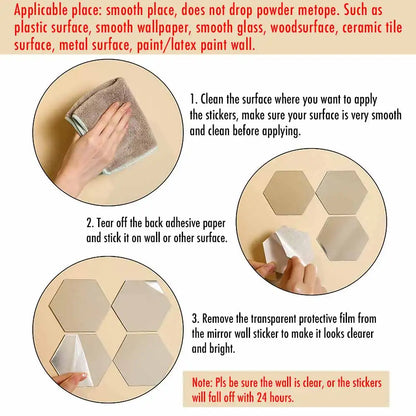 Applicable place: smooth place, does not drop powder metope. Such as plastic surface, smooth wallpaper, smooth glass, woodsurface, ceramic tile surface, metal surface, paint/latex paint wall.

1. Clean the surface where you want to apply the stickers, make sure your surface is very smooth and clean before applying.

2. Tear off the back adhesive paper and stick it on wall or other surface.

3. Remove the transparent protective film from the mirror wall sticker to make it looks clearer and bright.

Note: Pls be sure the wall is clear, or the stickers will fall off with 24 hours.