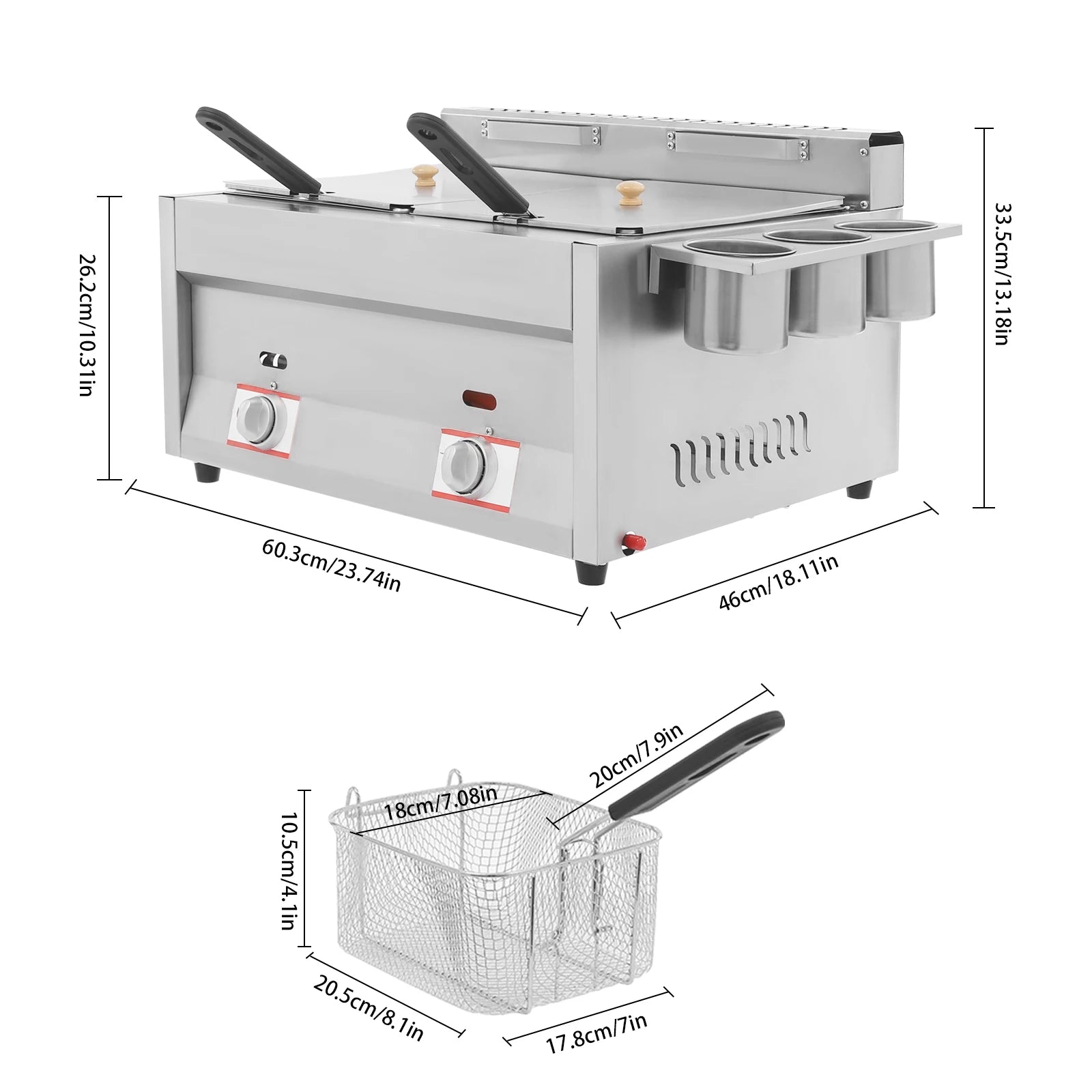 26.2cm/10.31in

33.5cm/13.18in

60.3cm/23.74in

46cm/18.11in

20cm/7.9in

18cm/7.08in

10.5cm/4.1in

20.5cm/8.1in

17.8cm/7in