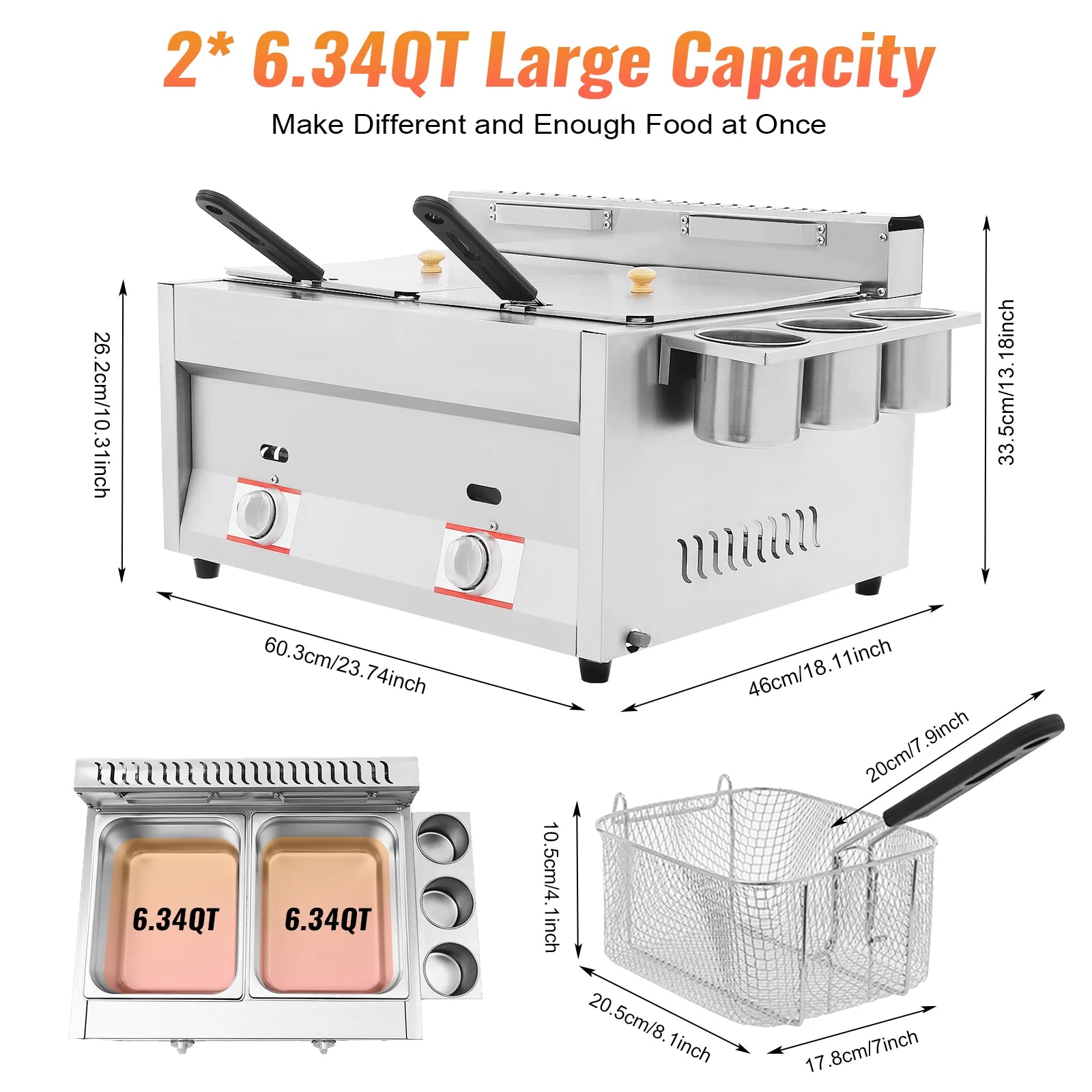 2* 6.34QT Large Capacity

Make Different and Enough Food at Once

26.2cm/10.31inch

33.5cm/13.18inch

60.3cm/23.74inch

46cm/18.11inch

6.34QT

6.34QT

20cm/7.9inch

10.5cm/4.1inch

20.5cm/8.1inch

17.8cm/7inch