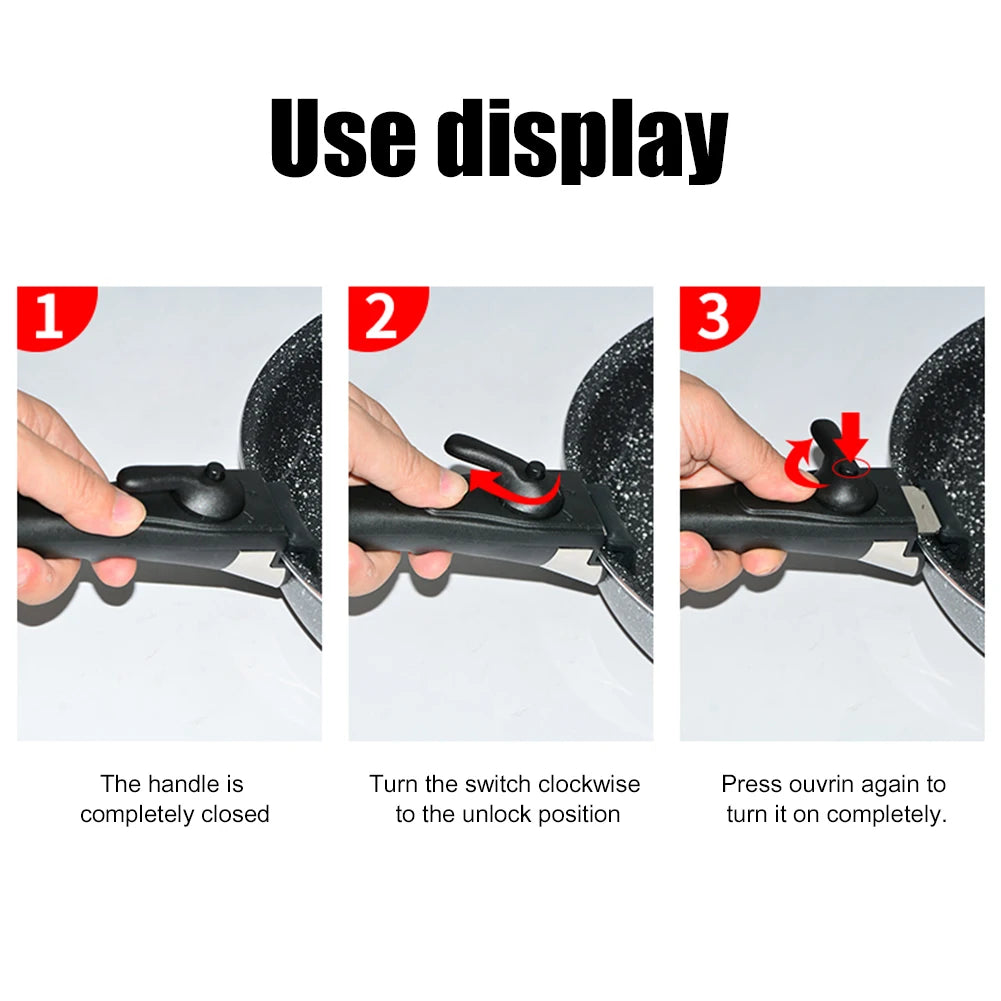 Use display

1

The handle is completely closed

2

Turn the switch clockwise to the unlock position

3

Press ouvrin again to turn it on completely.